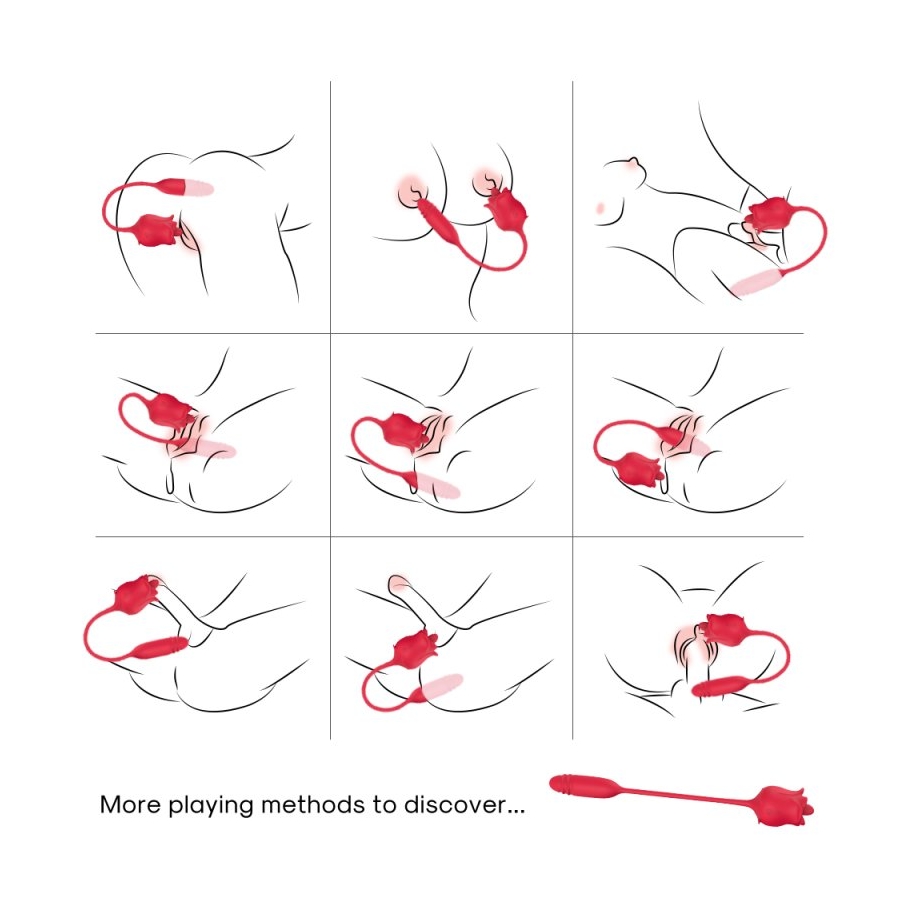 More playing methods to discover...